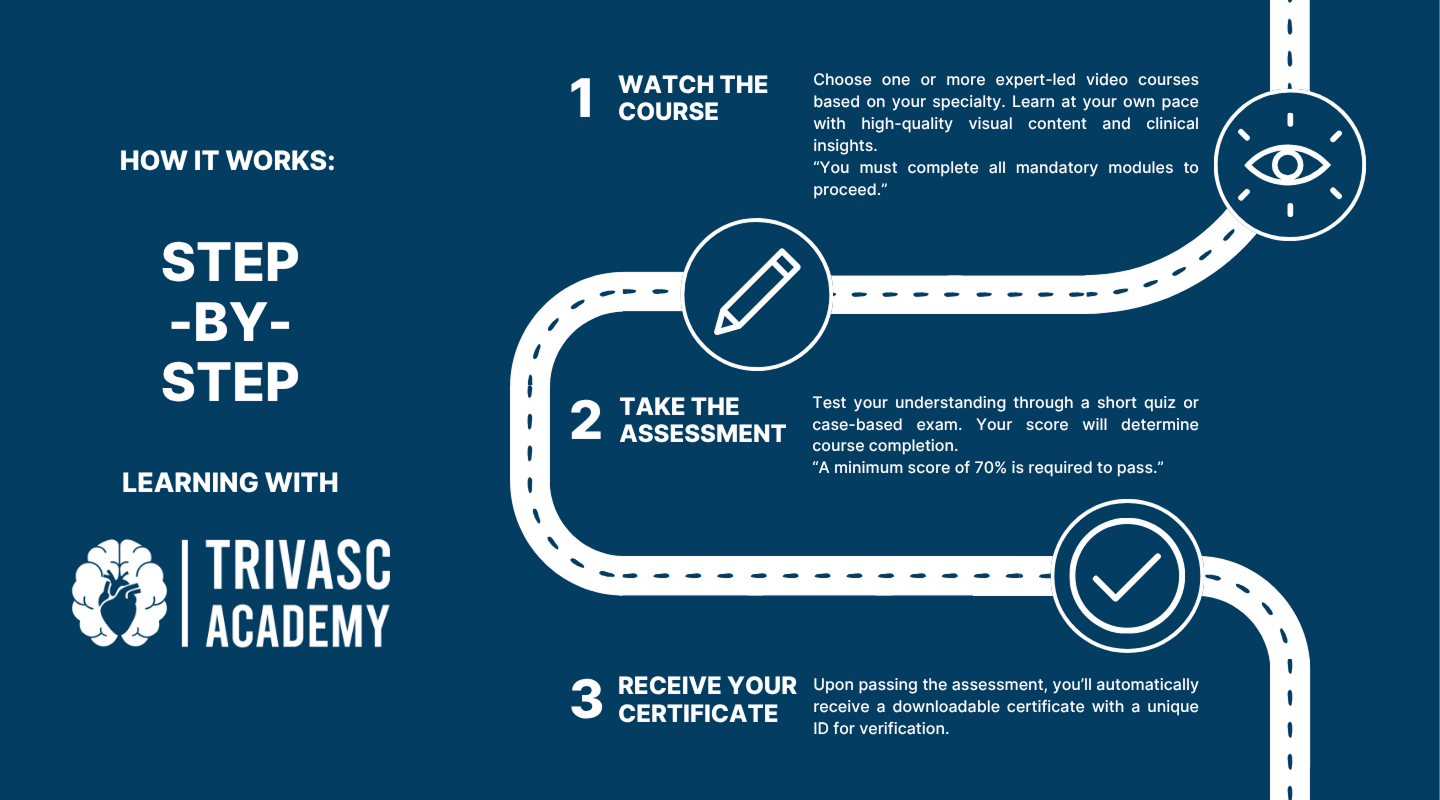 HOW IT WORKS:

STEP
-BY-
STEP

LEARNING WITH

TRIVASC
ACADEMY

1 WATCH THE COURSE

Choose one or more expert-led video courses based on your specialty. Learn at your own pace with high-quality visual content and clinical insights.
“You must complete all mandatory modules to proceed.”

2 TAKE THE ASSESSMENT

Test your understanding through a short quiz or case-based exam. Your score will determine course completion.
“A minimum score of 70% is required to pass.”

3 RECEIVE YOUR CERTIFICATE

Upon passing the assessment, you’ll automatically receive a downloadable certificate with a unique ID for verification.